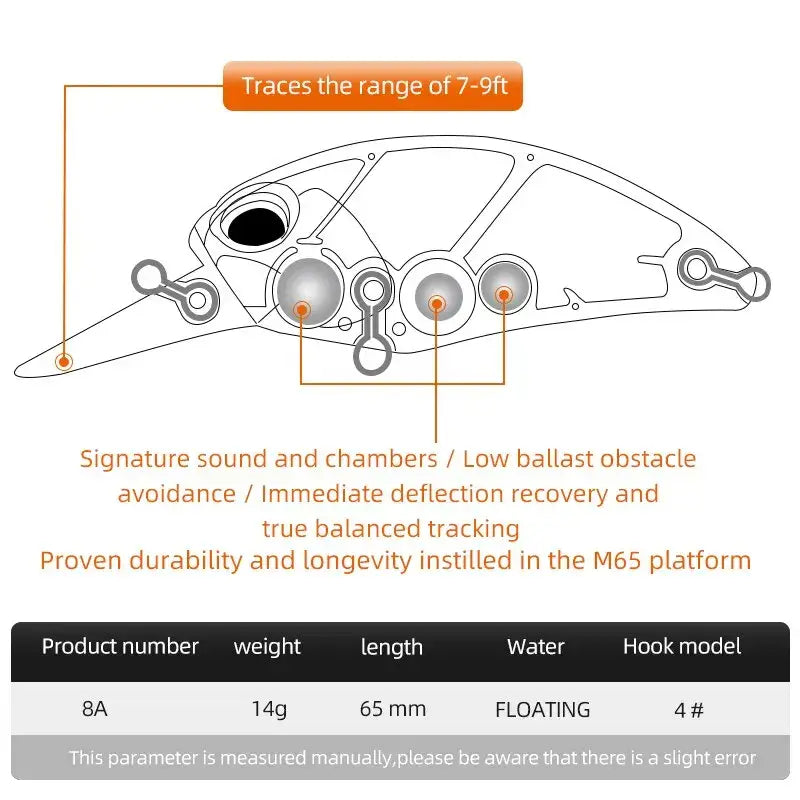 Traces the range of 7-9ft

Signature sound and chambers / Low ballast obstacle avoidance / Immediate deflection recovery and true balanced tracking
Proven durability and longevity instilled in the M65 platform

| Product number | weight | length | Water | Hook model |
|---|---|---|---|---|
| 8A | 14g | 65 mm | FLOATING | 4 # |

This parameter is measured manually,please be aware that there is a slight error